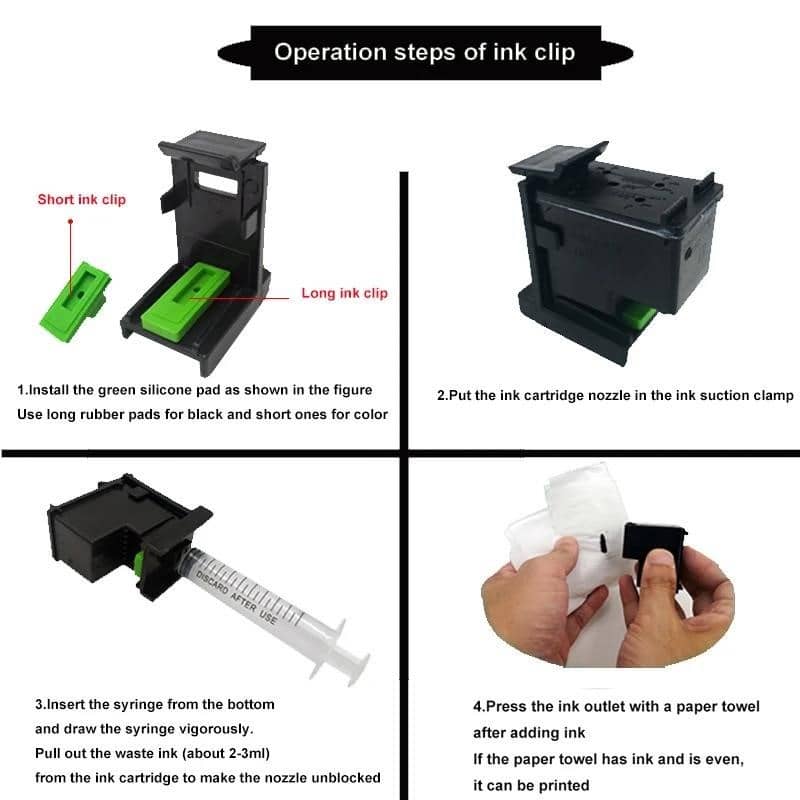 Operation steps of ink clip

Short ink clip

Long ink clip

1.Install the green silicone pad as shown in the figure
Use long rubber pads for black and short ones for color

2.Put the ink cartridge nozzle in the ink suction clamp

DISCARD AFTER USE

3.Insert the syringe from the bottom
and draw the syringe vigorously.
Pull out the waste ink (about 2-3ml)
from the ink cartridge to make the nozzle unblocked

4.Press the ink outlet with a paper towel
after adding ink
If the paper towel has ink and is even,
it can be printed